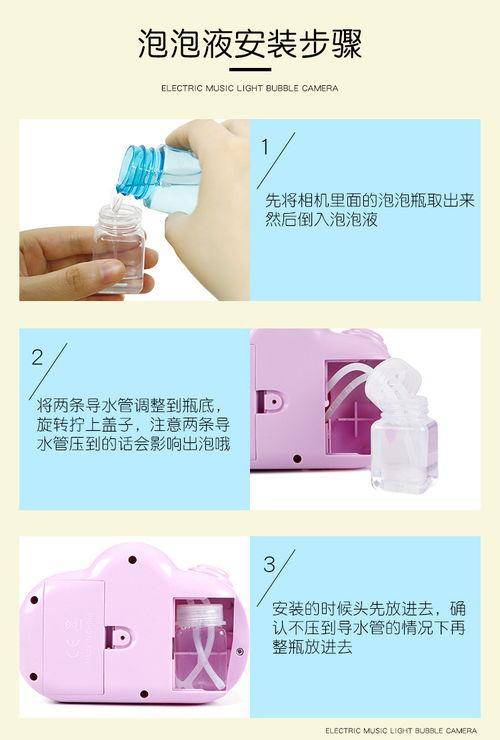 泡泡液安装步骤

ELECTRIC MUSIC LIGHT BUBBLE CAMERA

1

先将相机里面的泡泡瓶取出来然后倒入泡泡液

2

将两条导水管调整到瓶底，旋转拧上盖子，注意两条导水管压到的话会影响出泡哦

3

安装的时候头先放进去，确认不压到导水管的情况下再整瓶放进去

ELECTRIC MUSIC LIGHT BUBBLE CAMERA